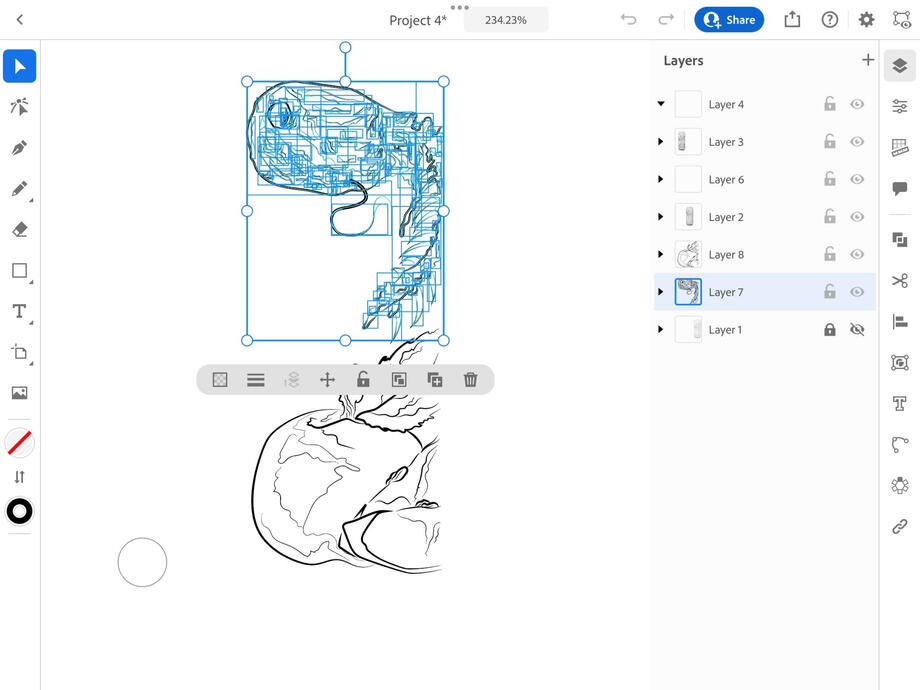 Project 4*
234.23%
Share
Layers
Layer 4
Layer 3
Layer 6
Layer 2
Layer 8
Layer 7
Layer 1